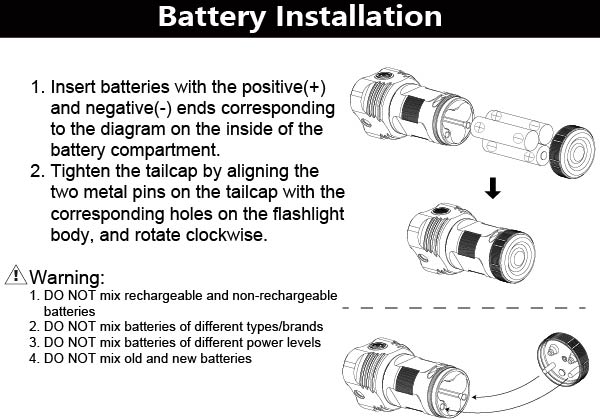 Battery Installation

1. Insert batteries with the positive(+) and negative(-) ends corresponding to the diagram on the inside of the battery compartment.
2. Tighten the tailcap by aligning the two metal pins on the tailcap with the corresponding holes on the flashlight body, and rotate clockwise.

Warning:
1. DO NOT mix rechargeable and non-rechargeable batteries
2. DO NOT mix batteries of different types/brands
3. DO NOT mix batteries of different power levels
4. DO NOT mix old and new batteries