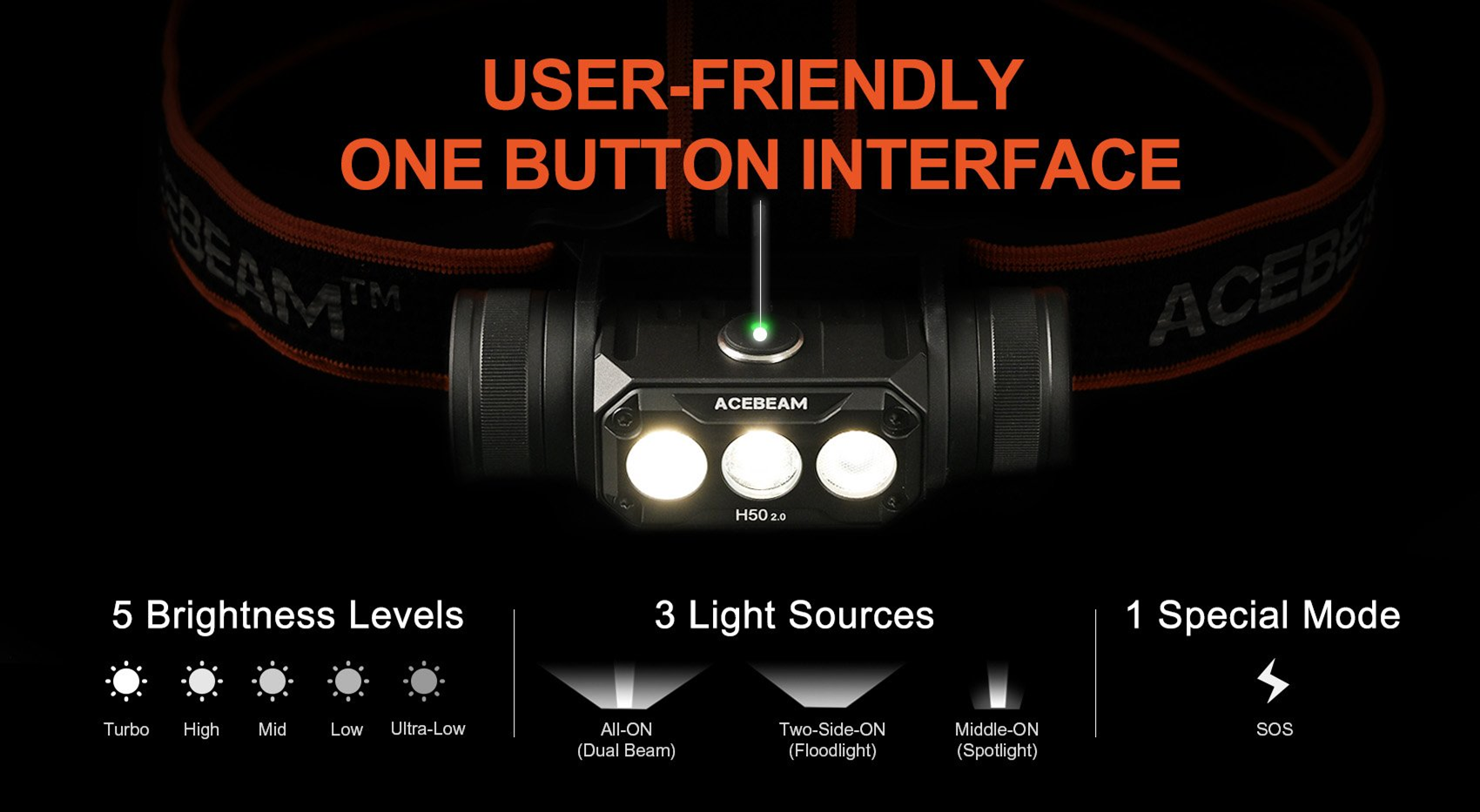 USER-FRIENDLY
ONE BUTTON INTERFACE

EBEAM™

ACEBE

ACEBEAM

H50 2.0

5 Brightness Levels

Turbo High Mid Low Ultra-Low

3 Light Sources

All-ON
(Dual Beam)

Two-Side-ON
(Floodlight)

Middle-ON
(Spotlight)

1 Special Mode

SOS