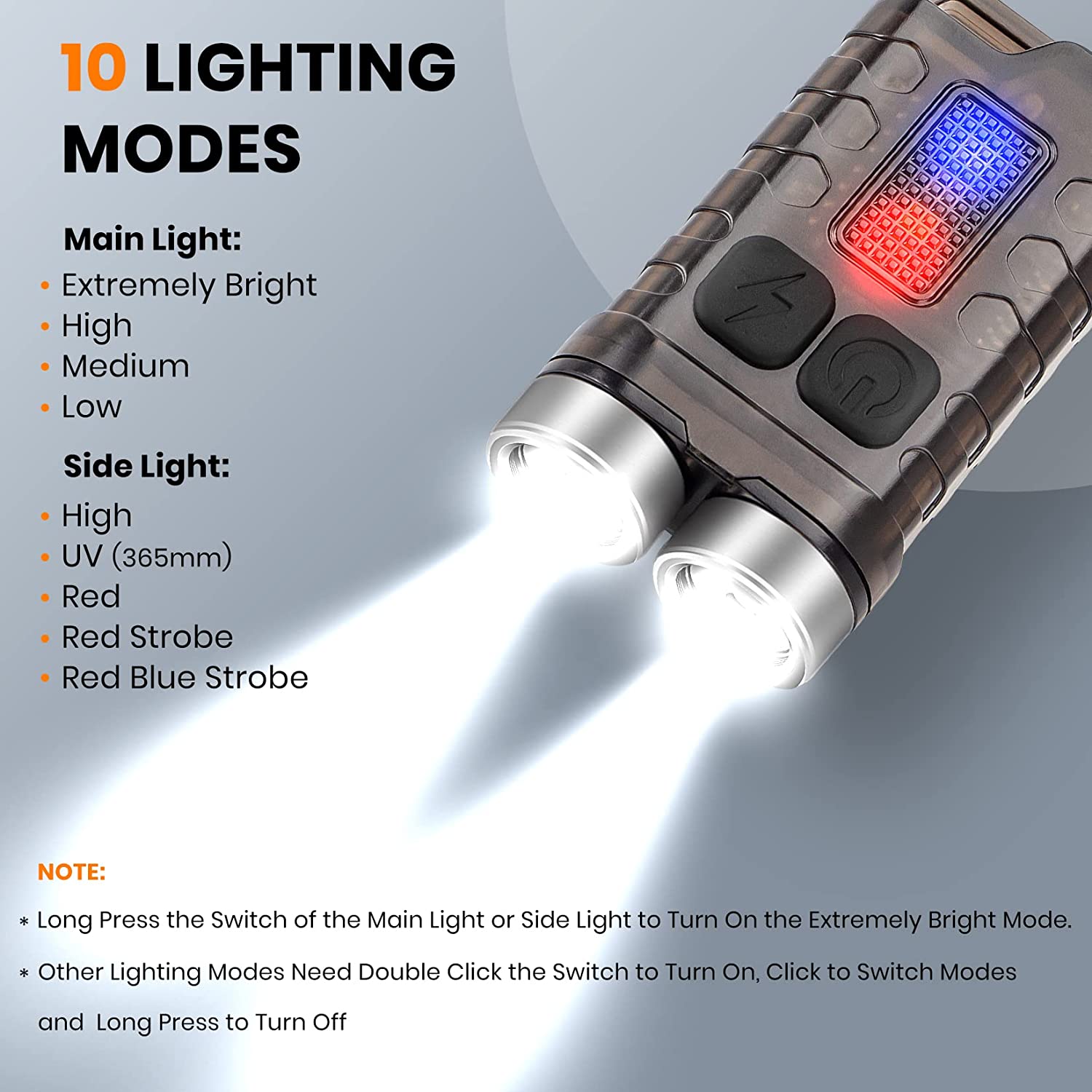 10 LIGHTING MODES

Main Light:
• Extremely Bright
• High
• Medium
• Low

Side Light:
• High
• UV (365mm)
• Red
• Red Strobe
• Red Blue Strobe

NOTE:
* Long Press the Switch of the Main Light or Side Light to Turn On the Extremely Bright Mode.
* Other Lighting Modes Need Double Click the Switch to Turn On, Click to Switch Modes and Long Press to Turn Off