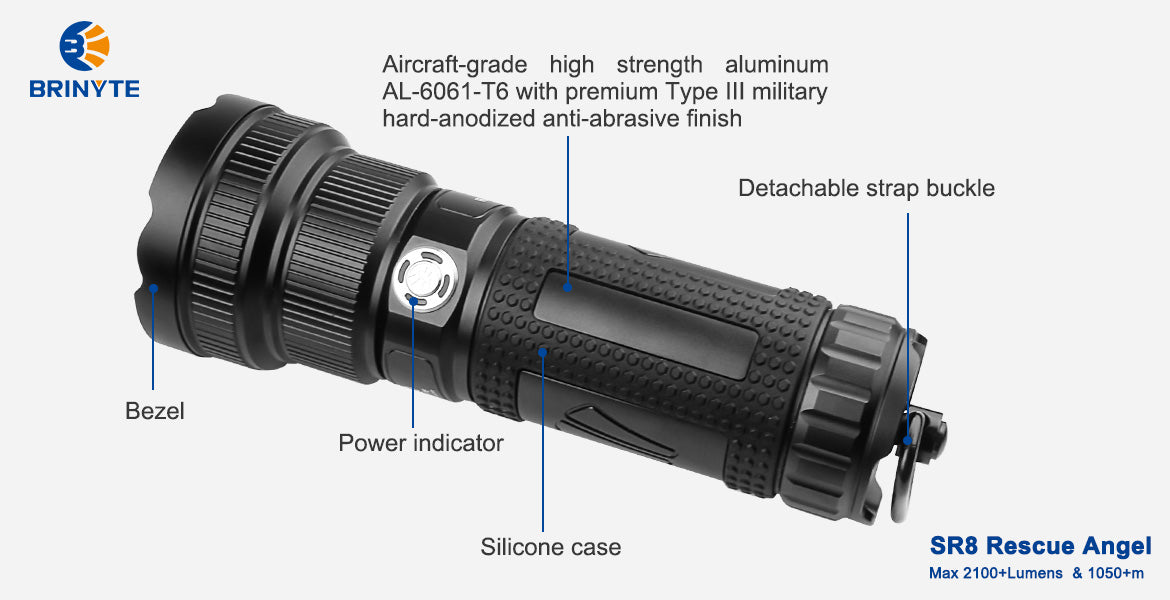 BRINYTE

Aircraft-grade high strength aluminum AL-6061-T6 with premium Type III military hard-anodized anti-abrasive finish

Detachable strap buckle

Bezel

Power indicator

Silicone case

SR8 Rescue Angel
Max 2100+Lumens & 1050+m