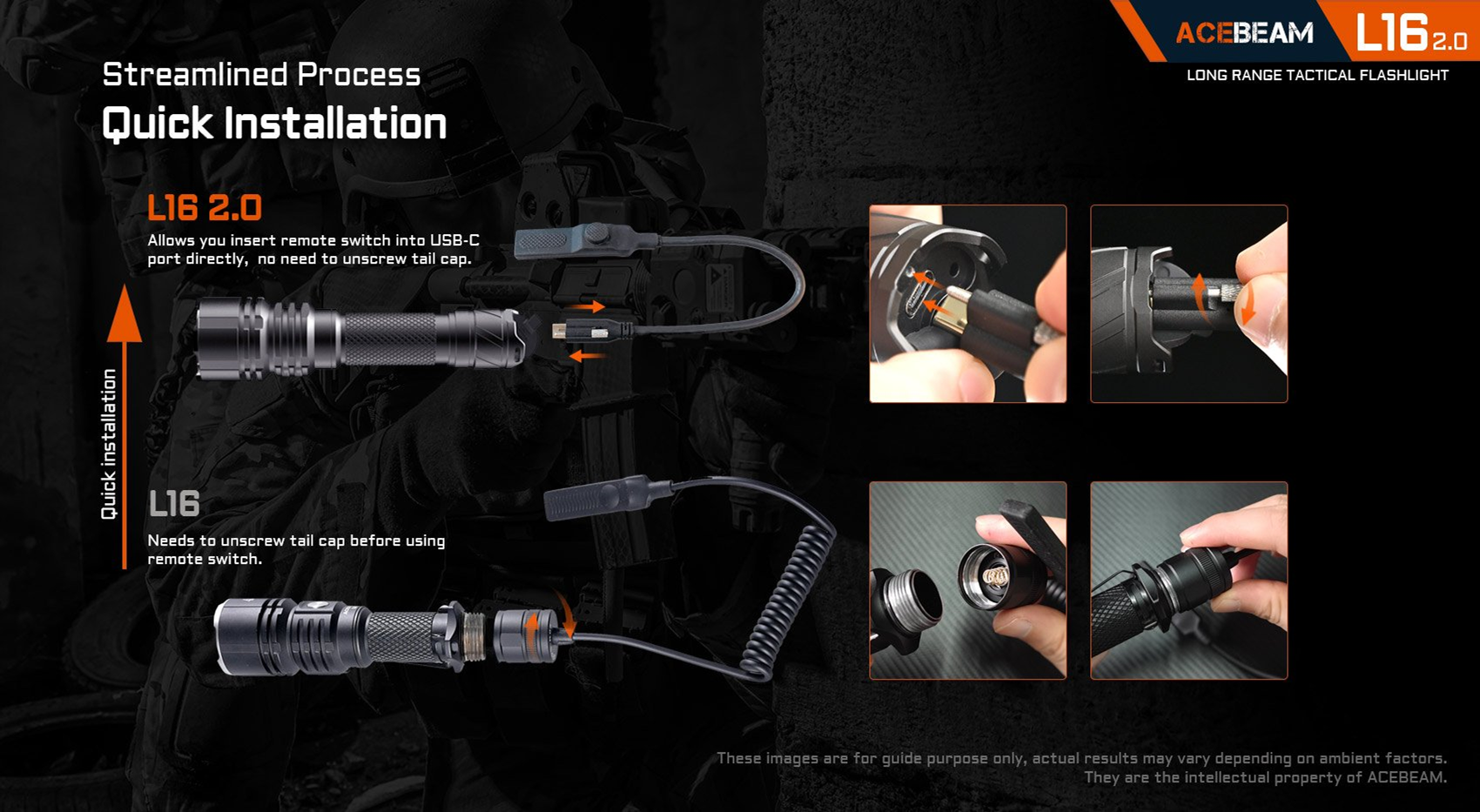 ACEBEAM L16 2.0
LONG RANGE TACTICAL FLASHLIGHT

Streamlined Process
Quick Installation

L16 2.0
Allows you insert remote switch into USB-C port directly, no need to unscrew tail cap.

Quick installation

L16
Needs to unscrew tail cap before using remote switch.

These images are for guide purpose only, actual results may vary depending on ambient factors. They are the intellectual property of ACEBEAM.