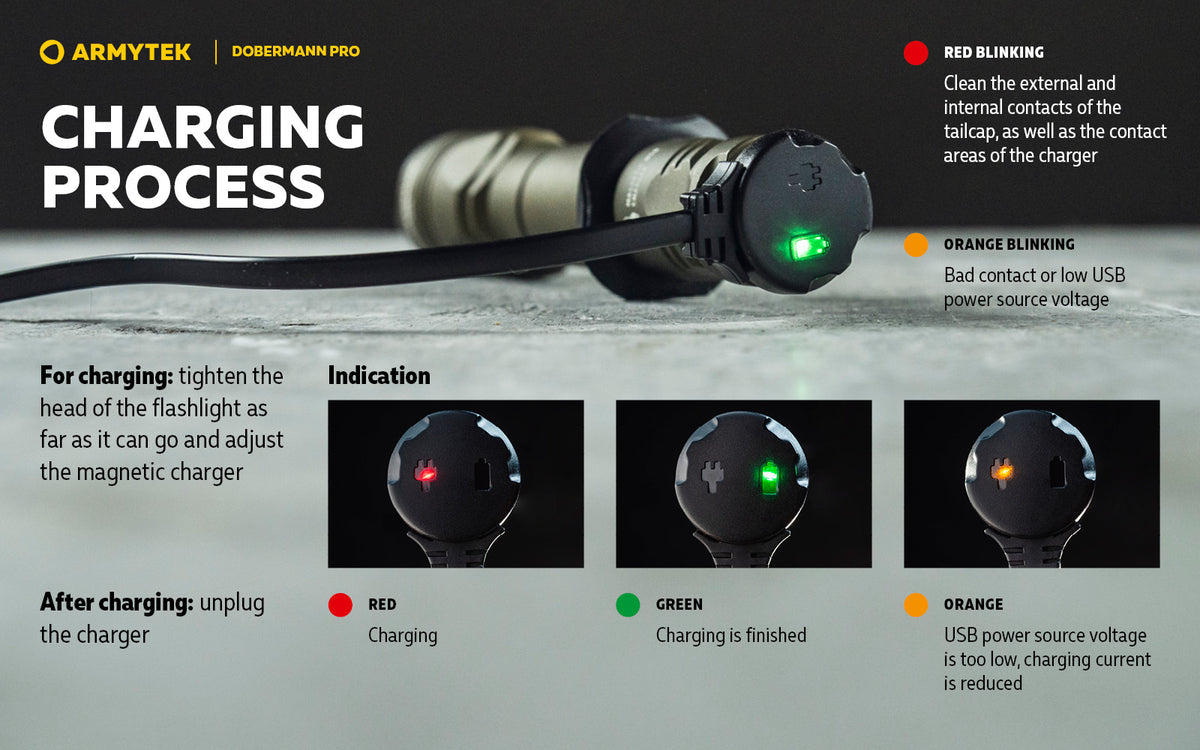 ARMYTEK | DOBERMANN PRO

CHARGING PROCESS

RED BLINKING
Clean the external and internal contacts of the tailcap, as well as the contact areas of the charger

ORANGE BLINKING
Bad contact or low USB power source voltage

For charging: tighten the head of the flashlight as far as it can go and adjust the magnetic charger

After charging: unplug the charger

Indication

RED
Charging

GREEN
Charging is finished

ORANGE
USB power source voltage is too low, charging current is reduced