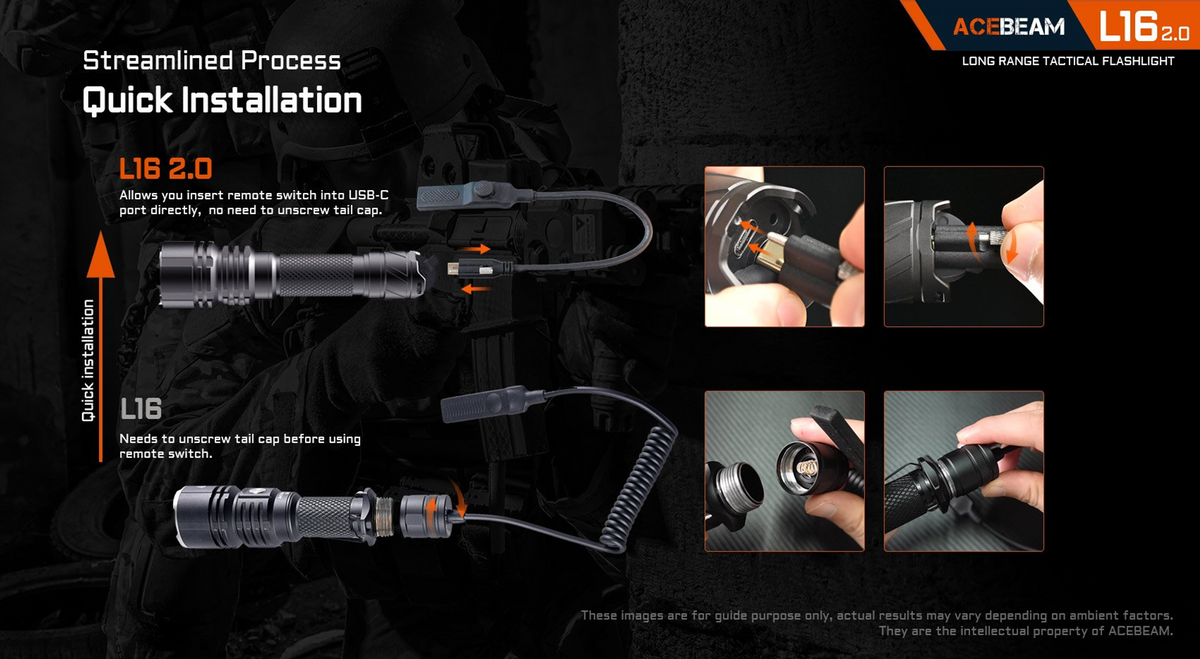 ACEBEAM L16 2.0
LONG RANGE TACTICAL FLASHLIGHT

Streamlined Process
Quick Installation

L16 2.0
Allows you insert remote switch into USB-C port directly, no need to unscrew tail cap.

Quick installation

L16
Needs to unscrew tail cap before using remote switch.

These images are for guide purpose only, actual results may vary depending on ambient factors.
They are the intellectual property of ACEBEAM.