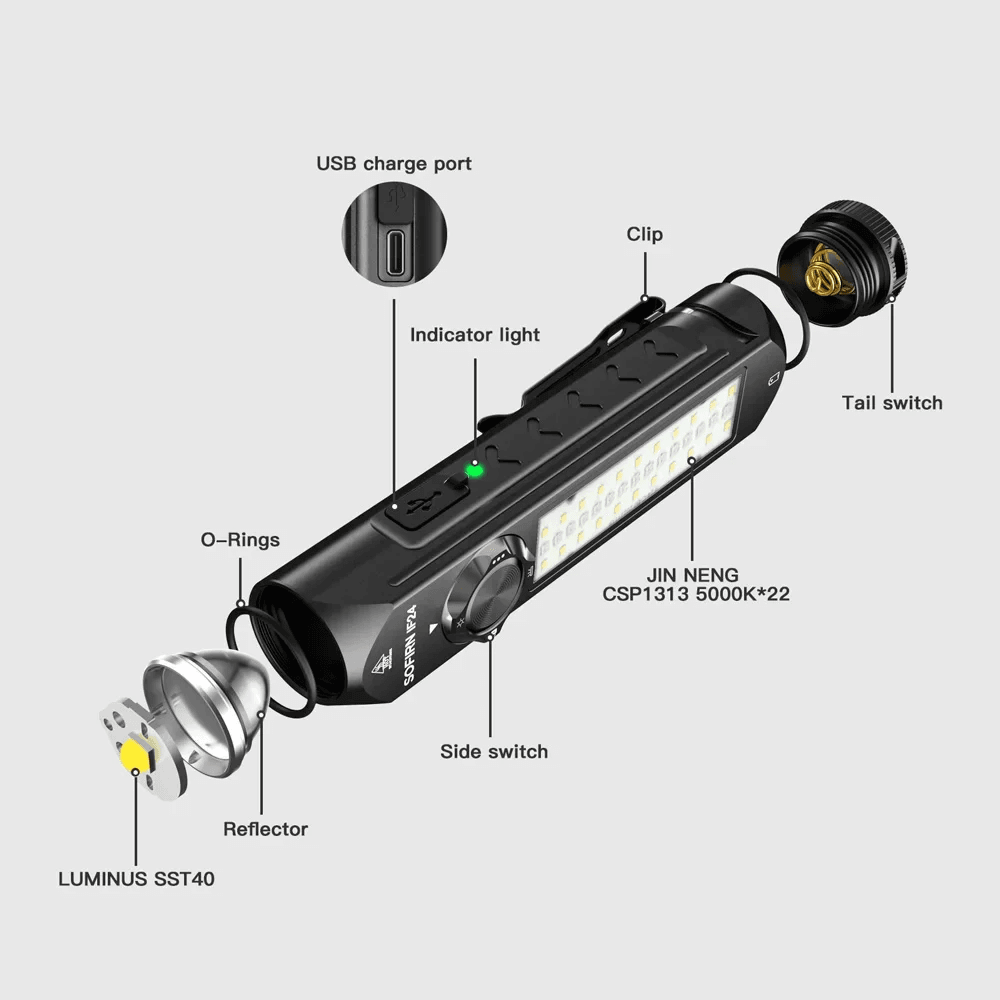 USB charge port

Clip

Indicator light

Tail switch

O-Rings

JIN NENG
CSP1313 5000K*22

SOFIRN IF24

Side switch

Reflector

LUMINUS SST40